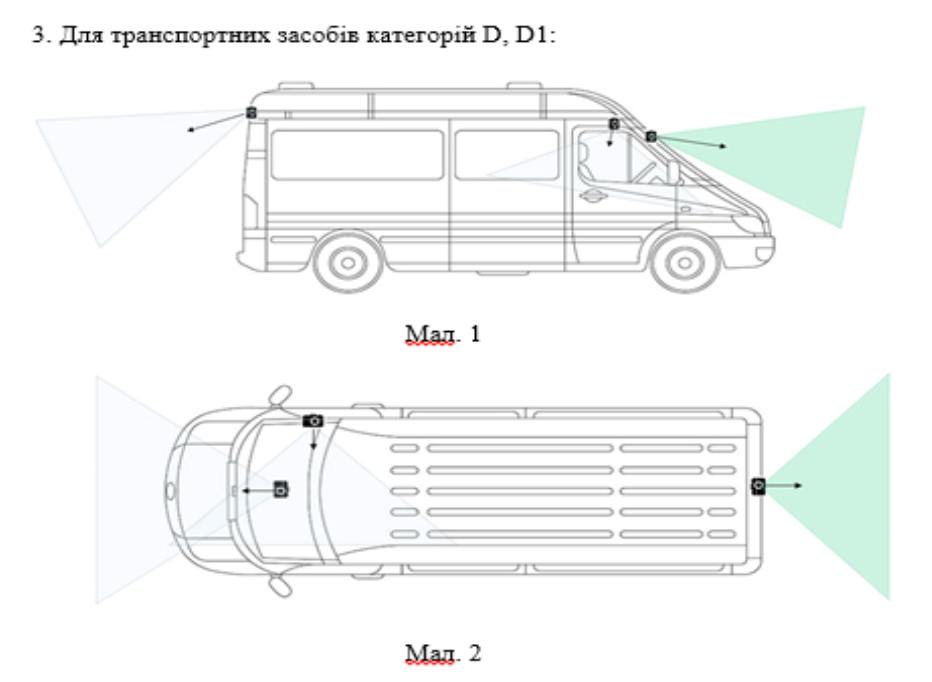 3. Для транспортних засобів категорій D, D1:

Мал. 1

Мал. 2